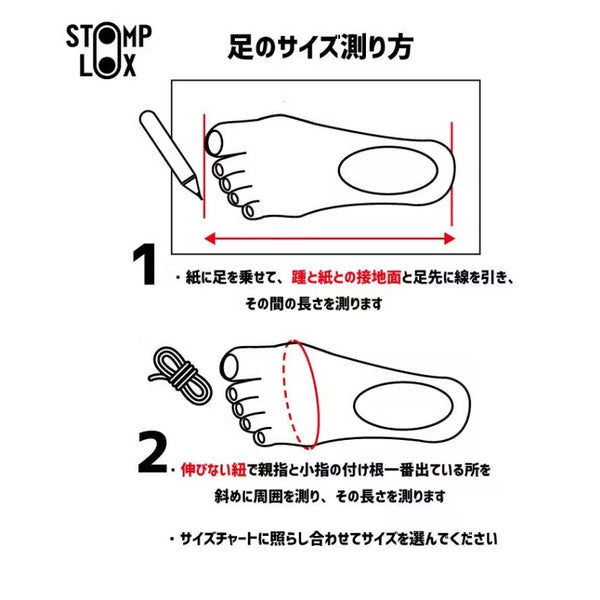 STOMP LOX

足のサイズ測り方

1

・紙に足を乗せて、踵と紙との接地面と足先に線を引き、その間の長さを測ります

2

・伸びない紐で親指と小指の付け根一番出ている所を斜めに周囲を測り、その長さを測ります

・サイズチャートに照らし合わせてサイズを選んでください