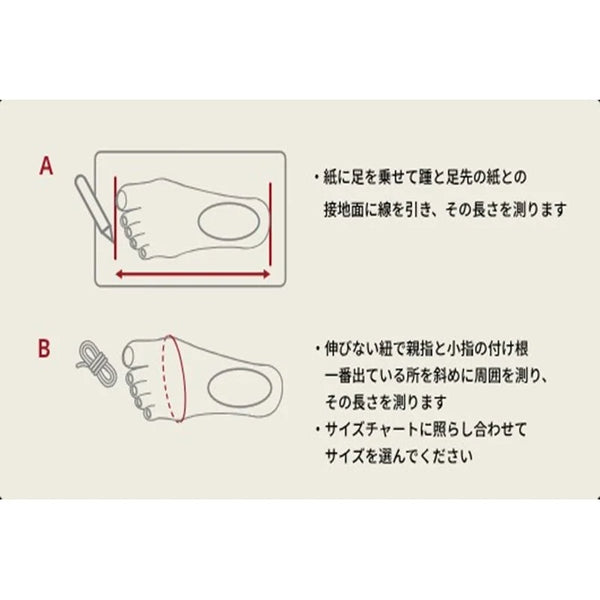 A

・紙に足を乗せて踵と足先の紙との接地面に線を引き、その長さを測ります

B

・伸びない紐で親指と小指の付け根一番出ている所を斜めに周囲を測り、その長さを測ります
・サイズチャートに照らし合わせてサイズを選んでください