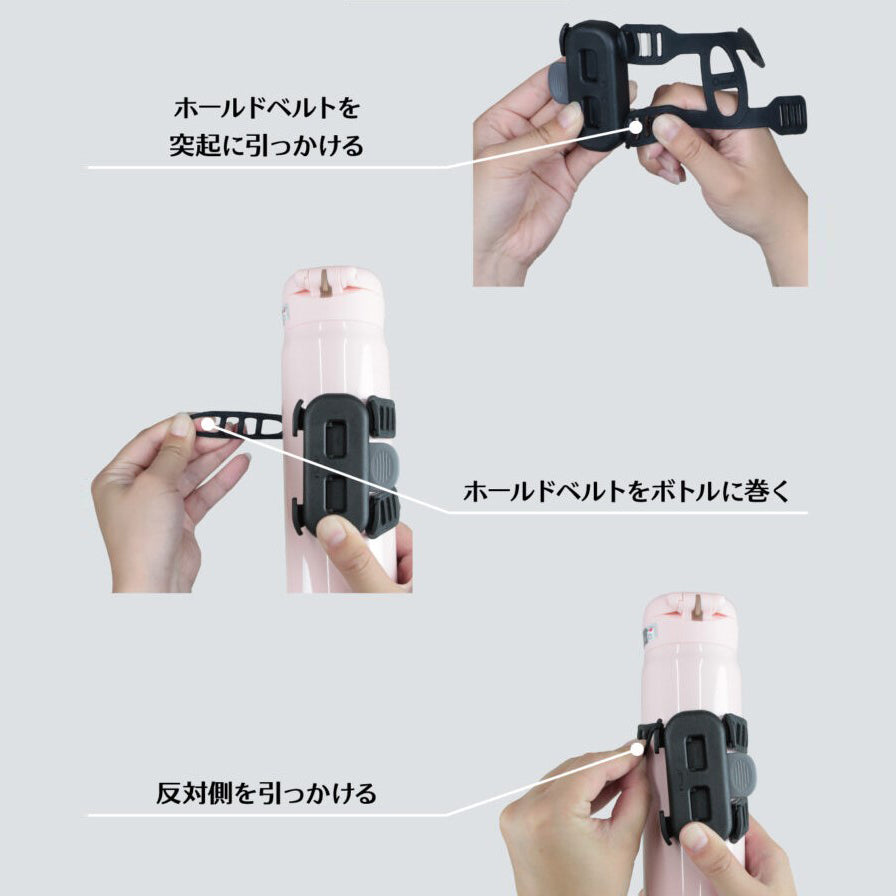 ホールドベルトを
突起に引っかける

ホールドベルトをボトルに巻く

反対側を引っかける