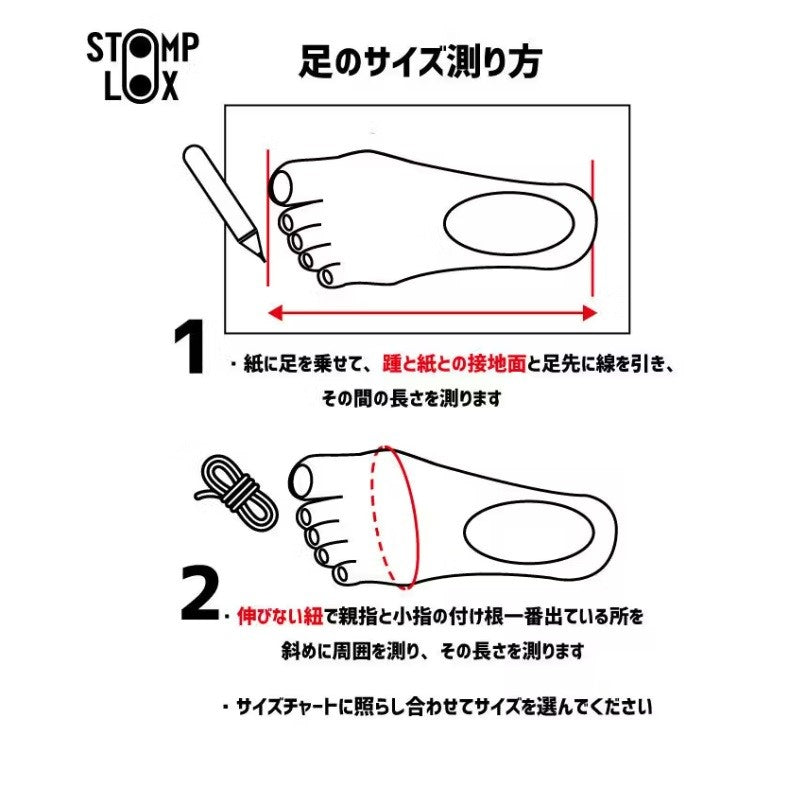 STOMP LOX

足のサイズ測り方

1

・紙に足を乗せて、踵と紙との接地面と足先に線を引き、その間の長さを測ります

2

・伸びない紐で親指と小指の付け根一番出ている所を斜めに周囲を測り、その長さを測ります

・サイズチャートに照らし合わせてサイズを選んでください